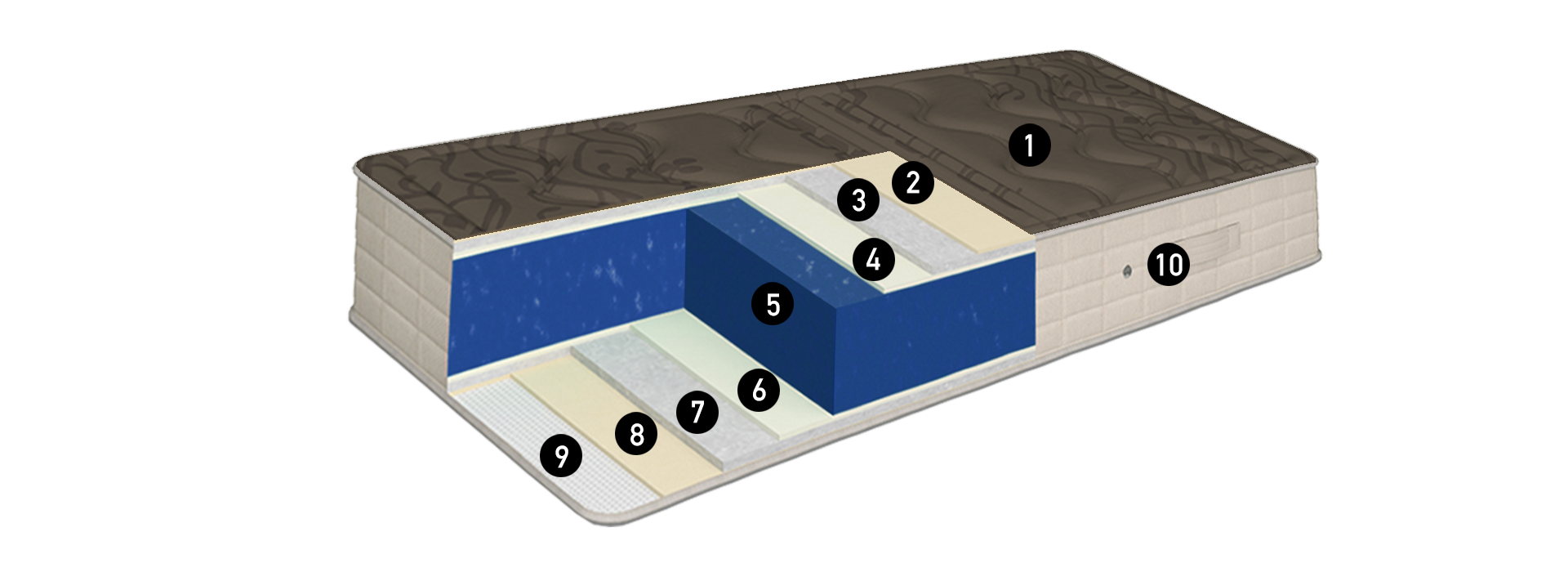 1
2
3
4
5
6
7
8
9
10